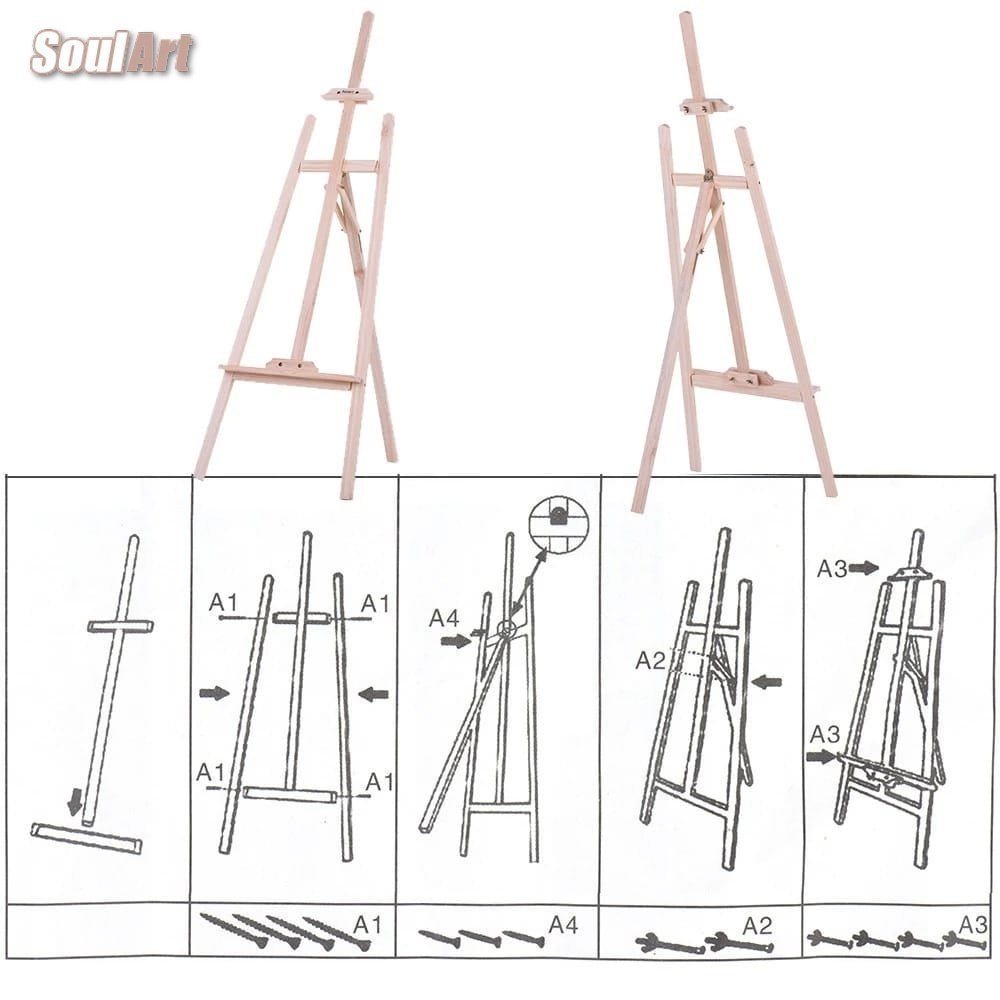 SoulArt

A1 A1
A1 A1

A4

A2

A3
A3

A1 A4 A2 A3