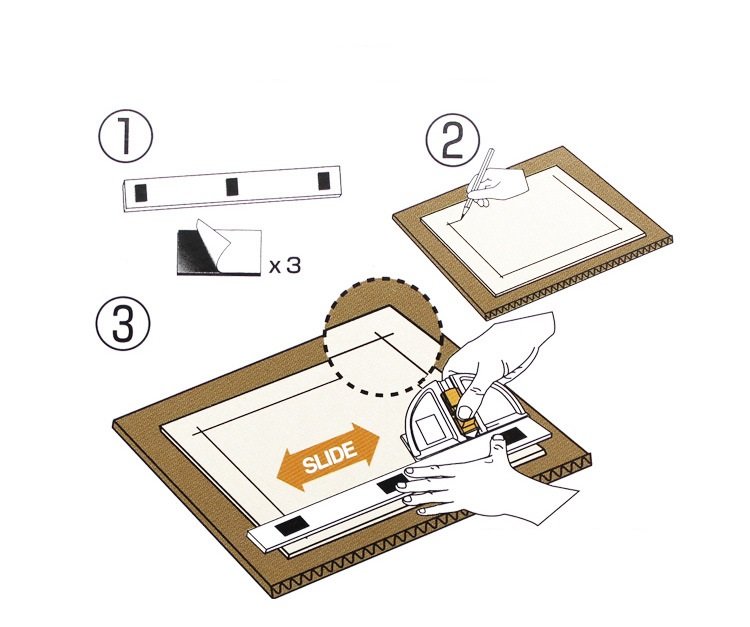 ①

x 3

②

③

SLIDE